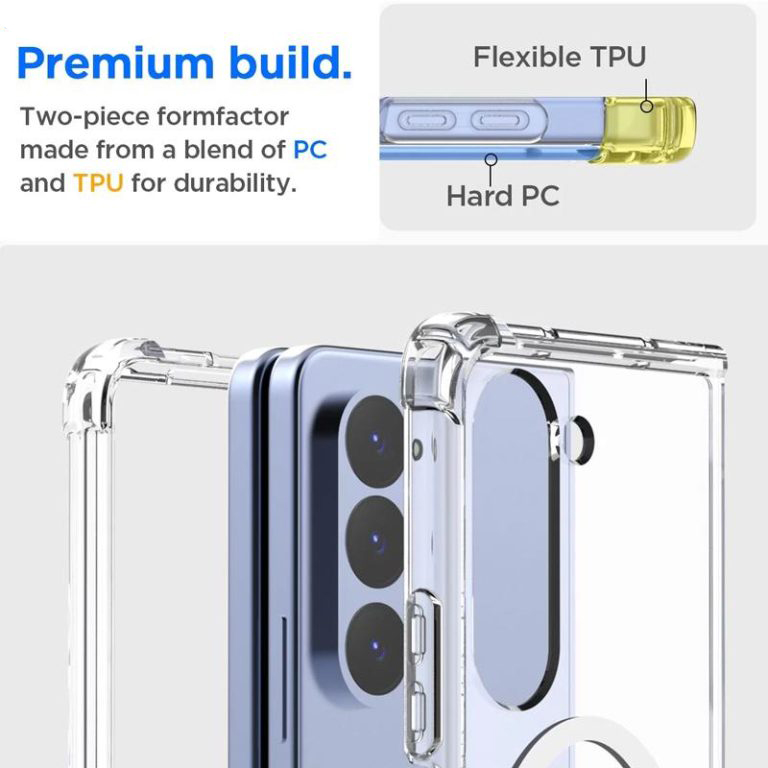 Premium build.

Two-piece formfactor made from a blend of PC and TPU for durability.

Flexible TPU

Hard PC